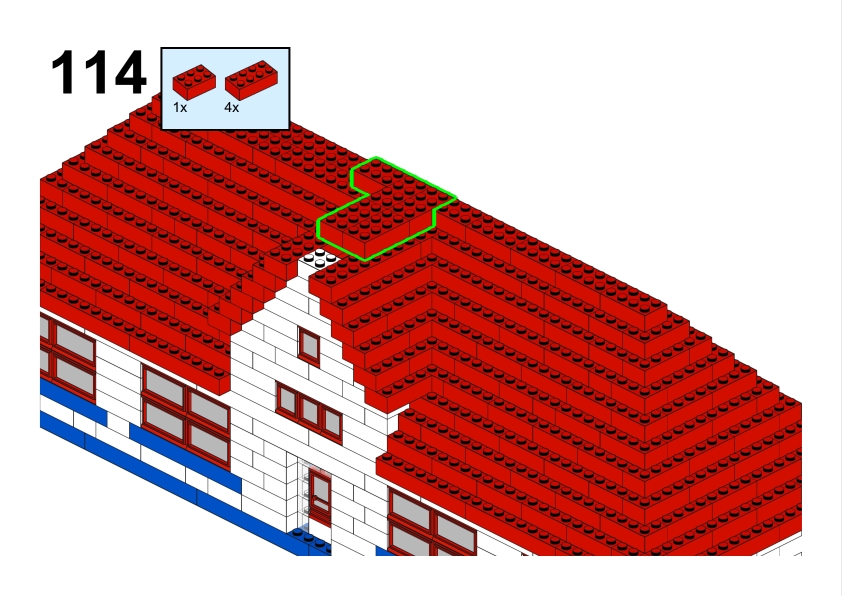 114

1x 4x