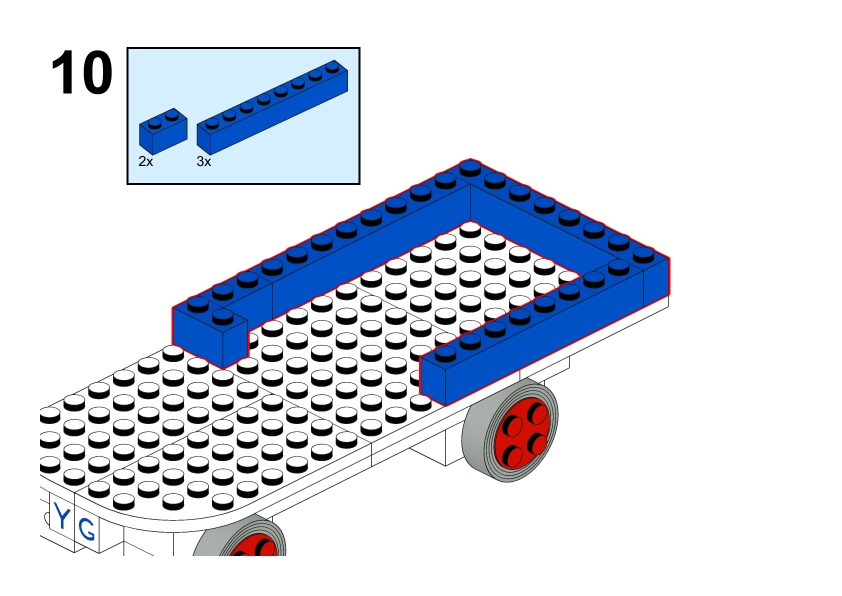 10

2x
3x

Y
G