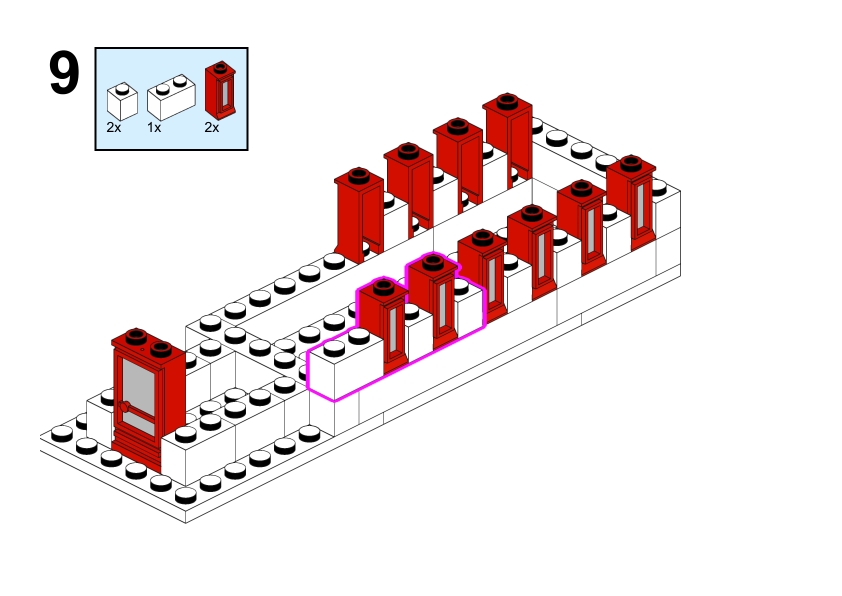 9

2x 1x 2x