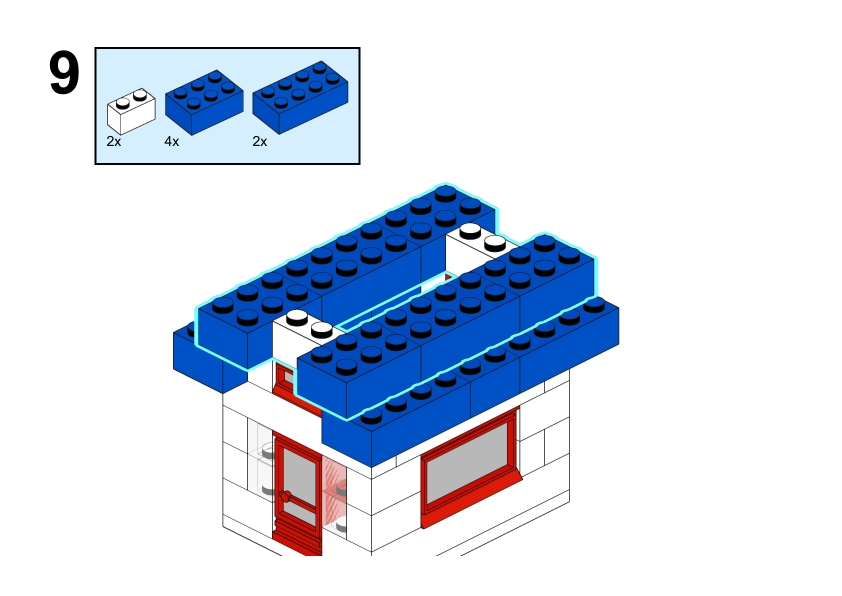 9

2x 4x 2x