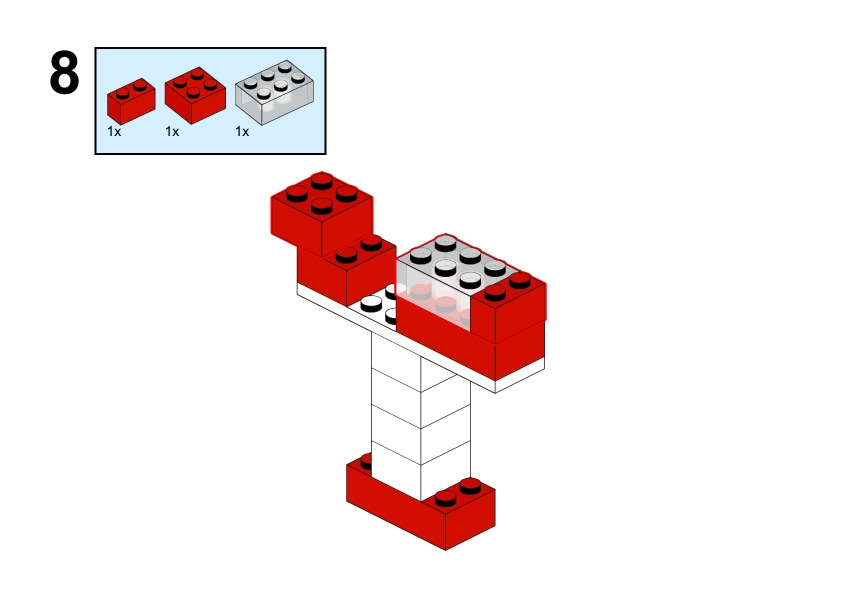 8

1x 1x 1x