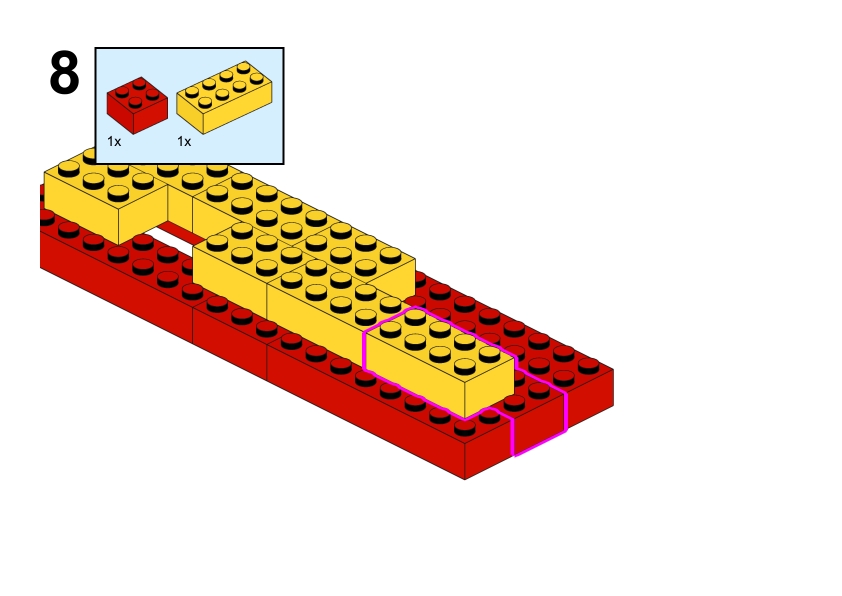 8

1x 1x