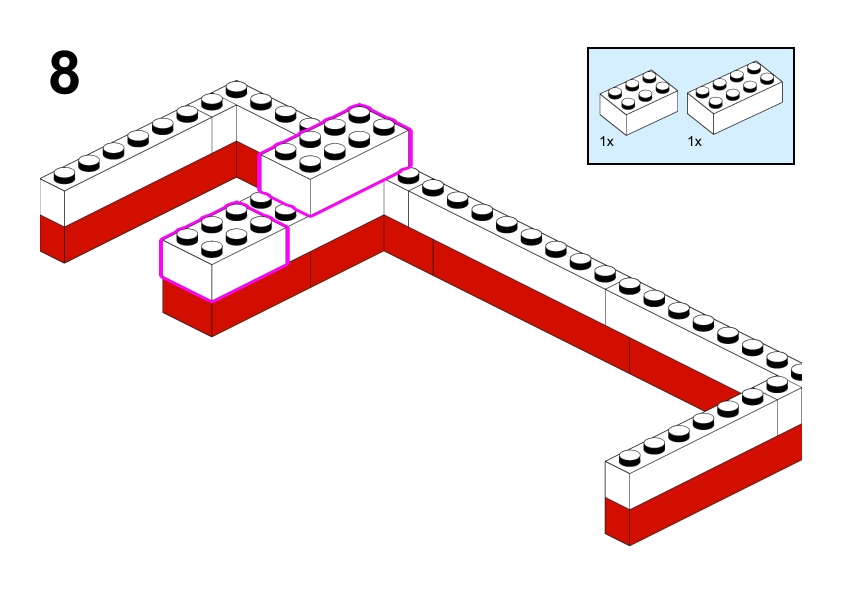 8

1x

1x