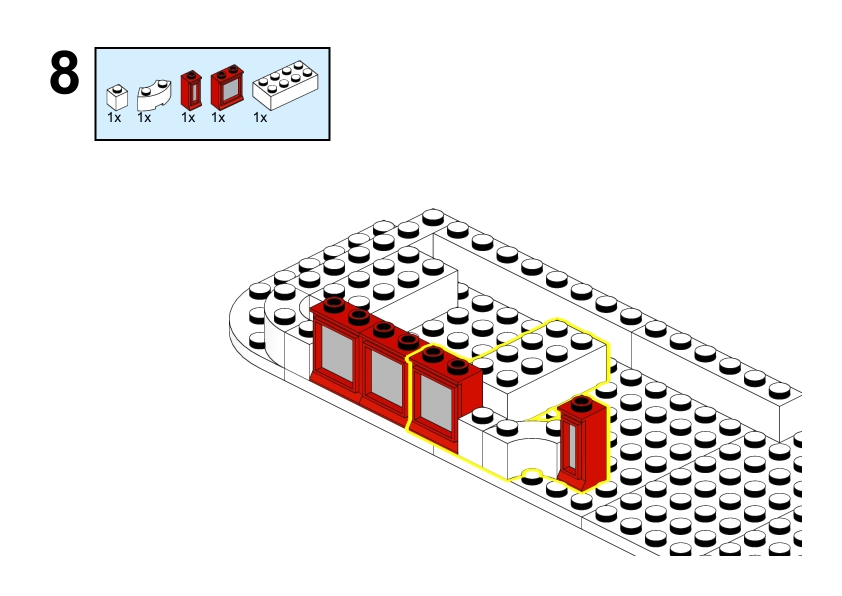 8

1x 1x 1x 1x 1x