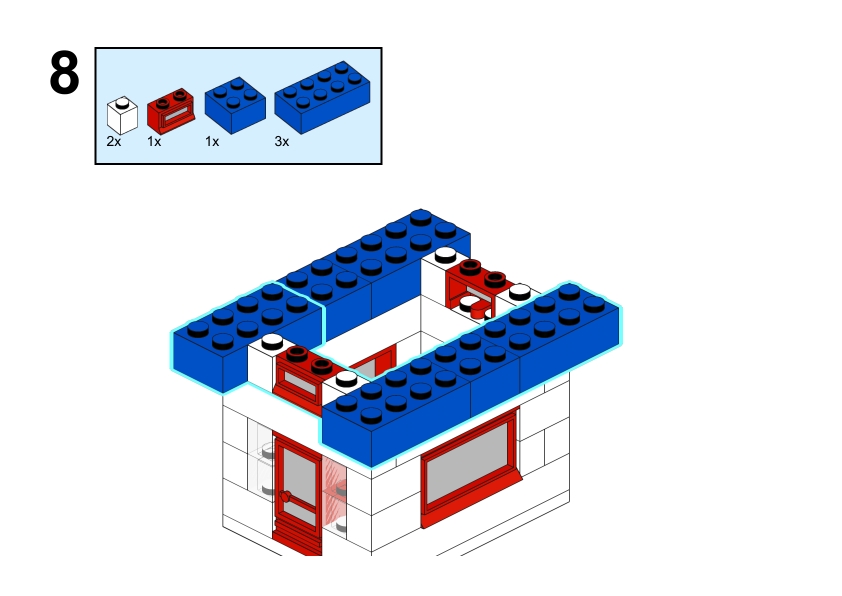 8

2x 1x 1x 3x