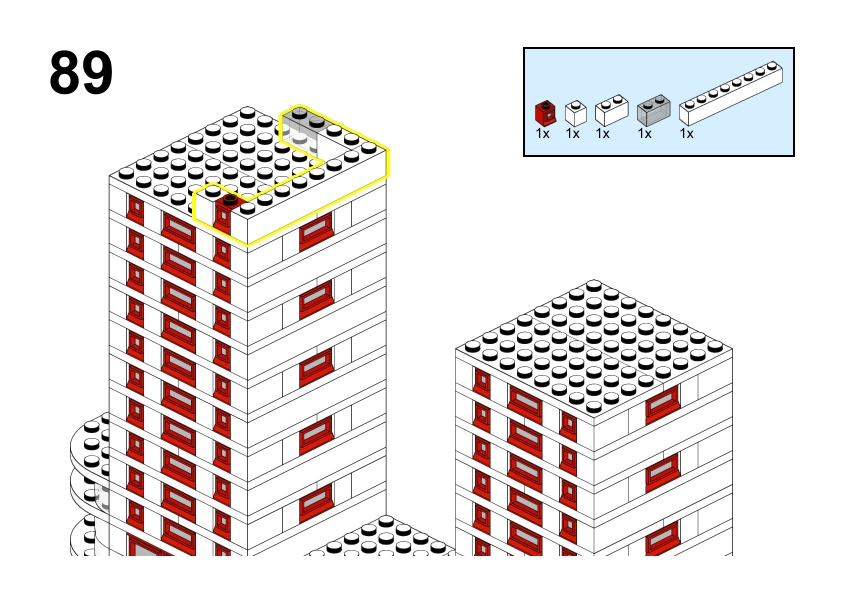 89

1x 1x 1x 1x 1x