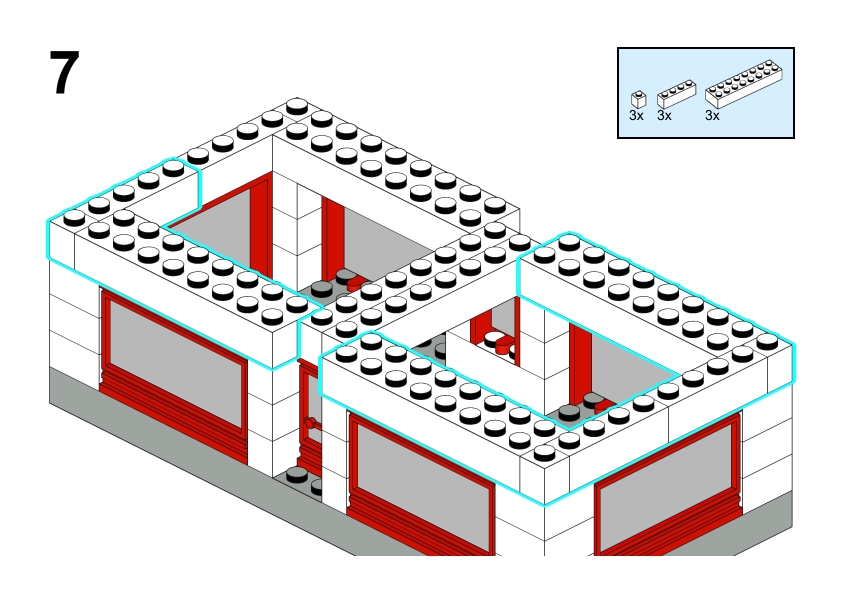 7

3x 3x 3x