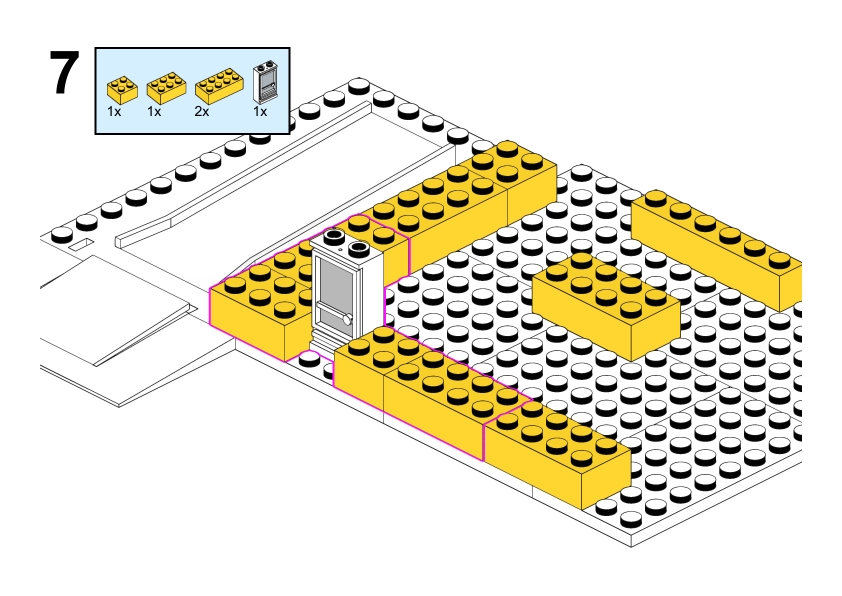 7

1x 1x 2x 1x