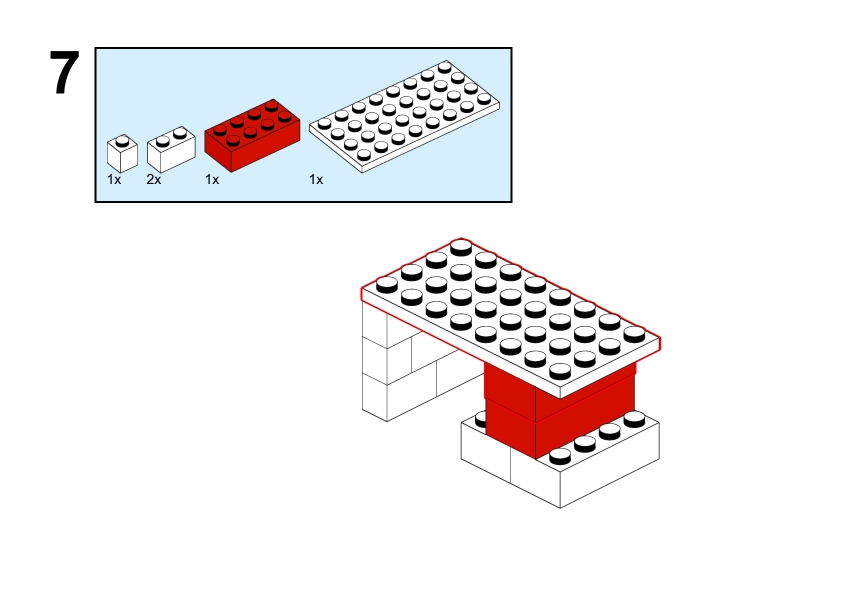 7

1x 2x 1x 1x