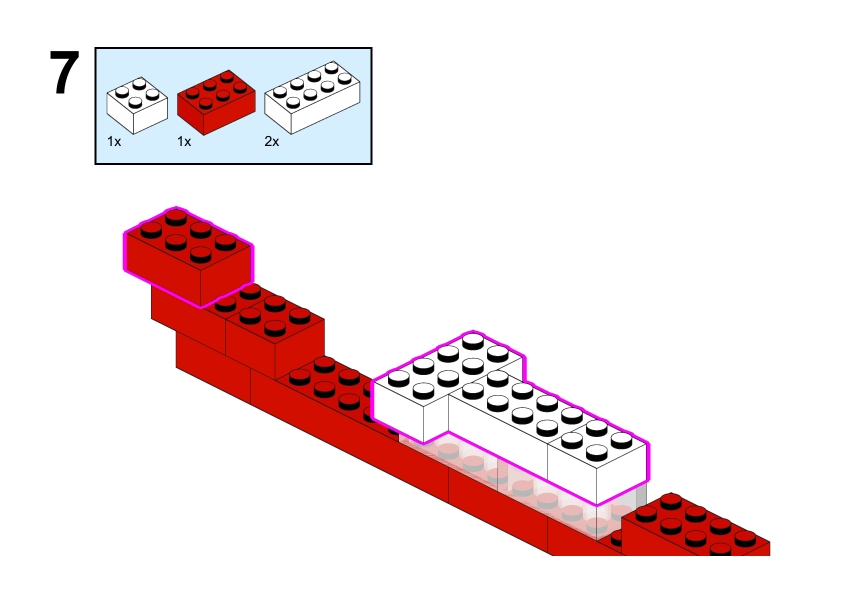 7

1x 1x 2x