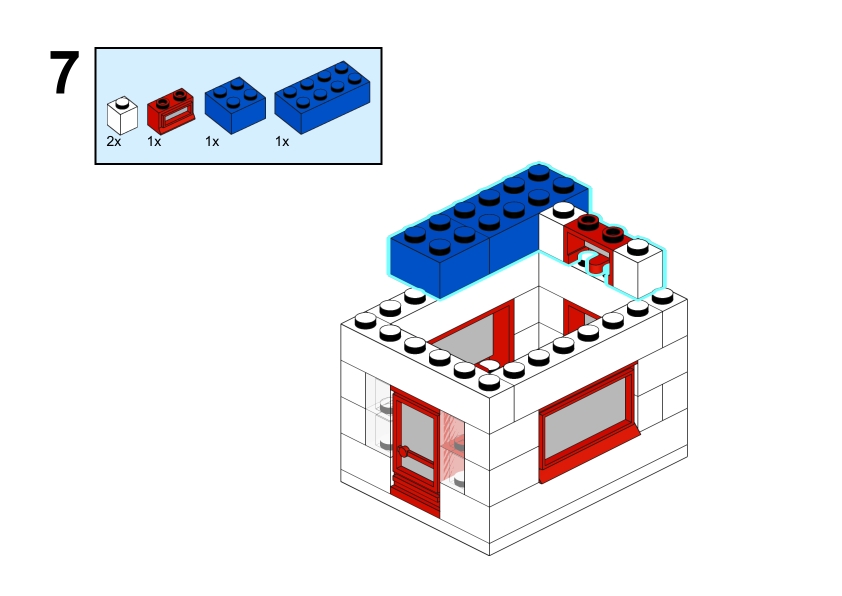 7

2x 1x 1x 1x