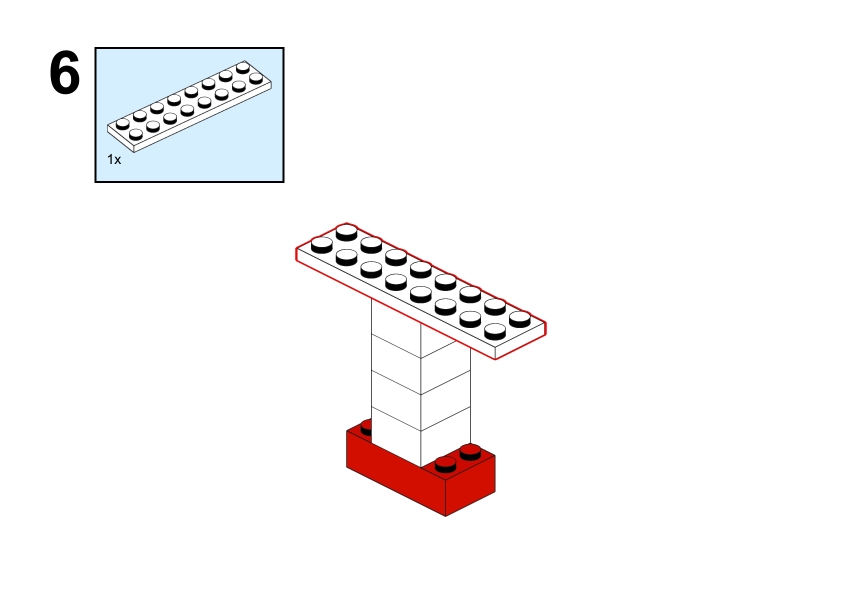 6

1x