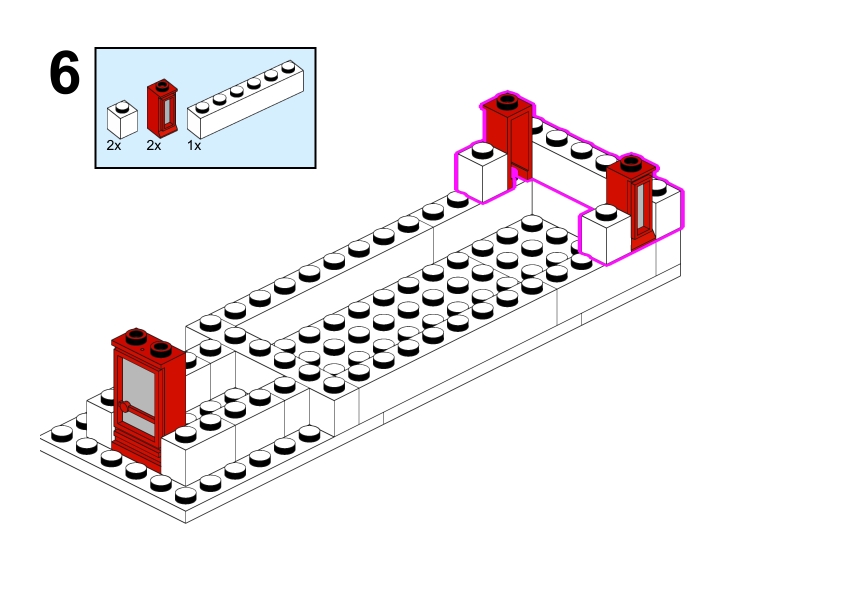 6

2x 2x 1x