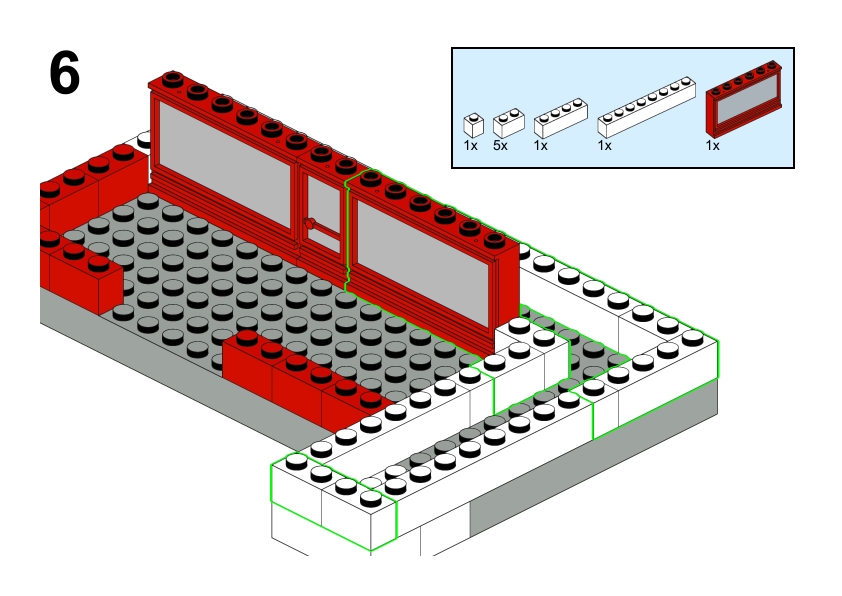 6

1x 5x 1x 1x 1x