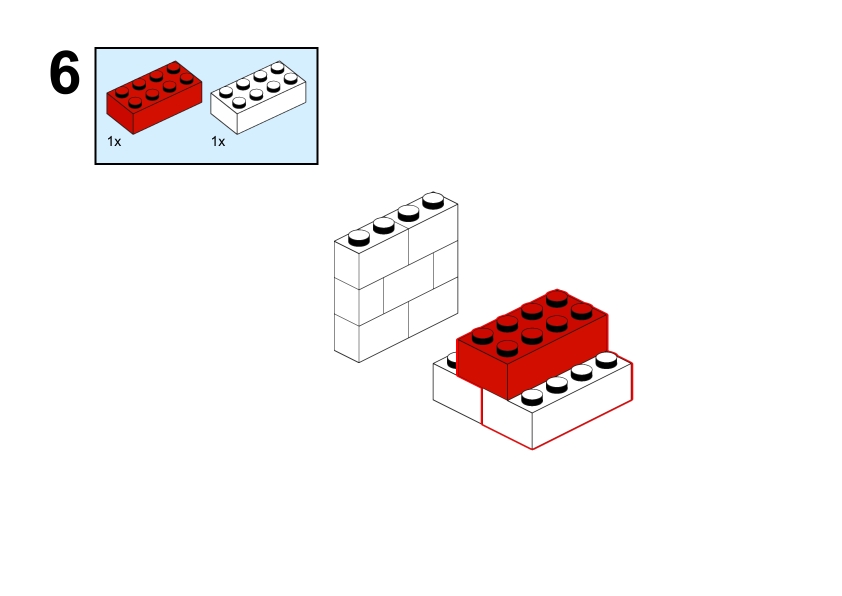 6

1x

1x