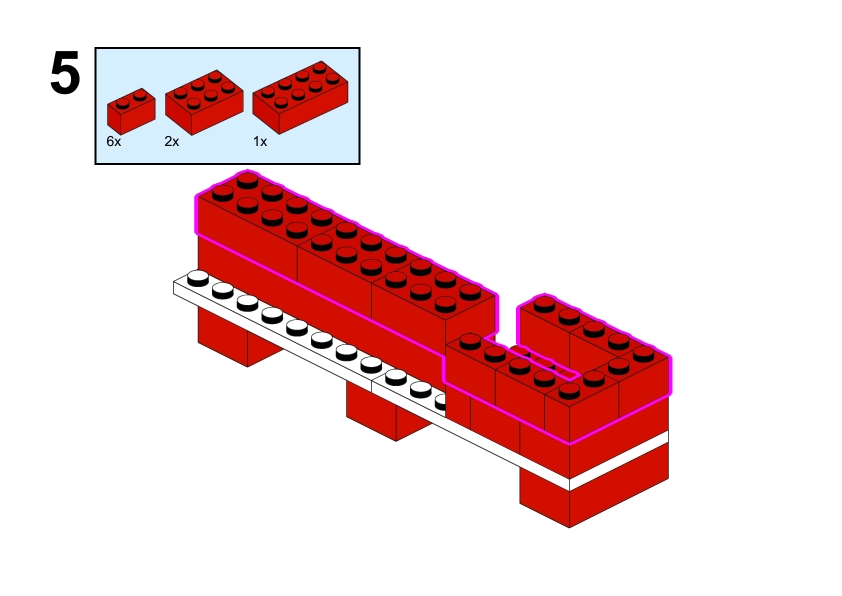 5

6x

2x

1x