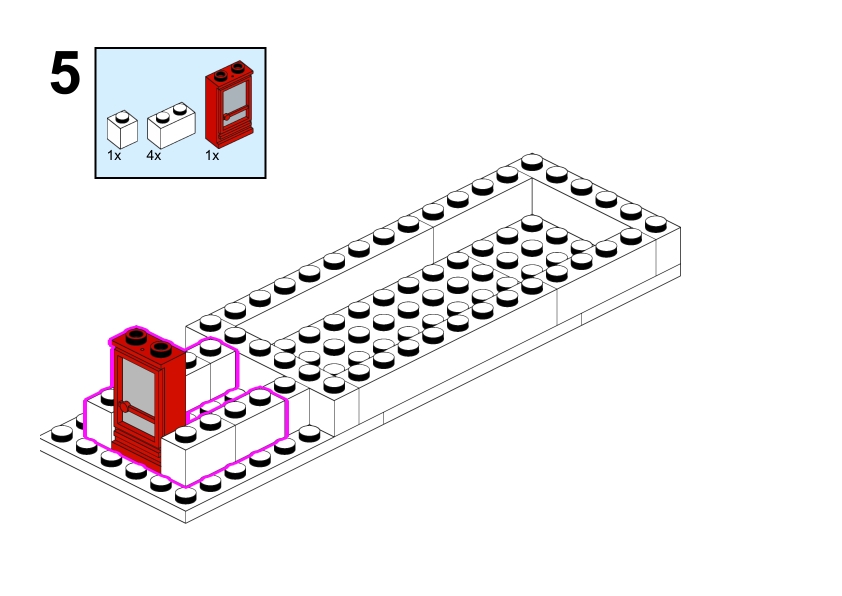 5

1x 4x 1x