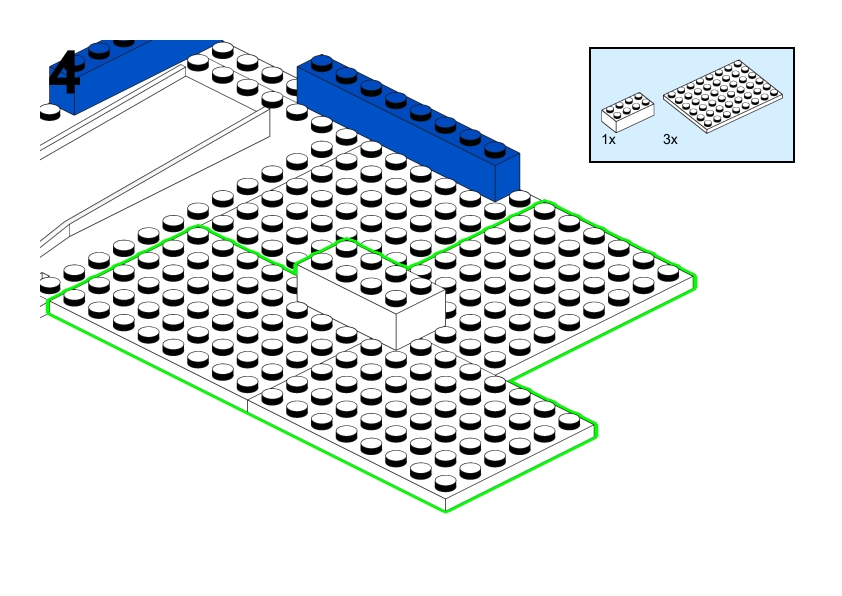 4

1x
3x