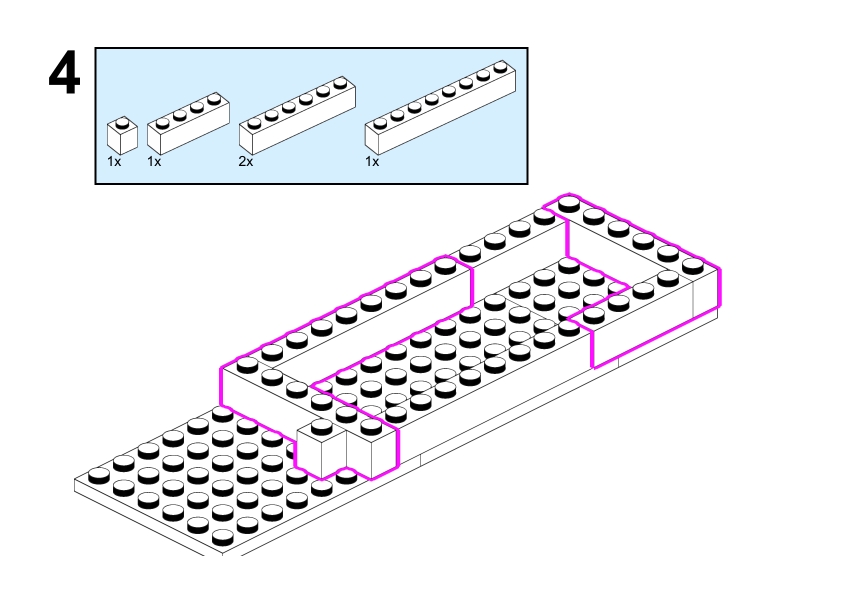 4

1x 1x 2x 1x