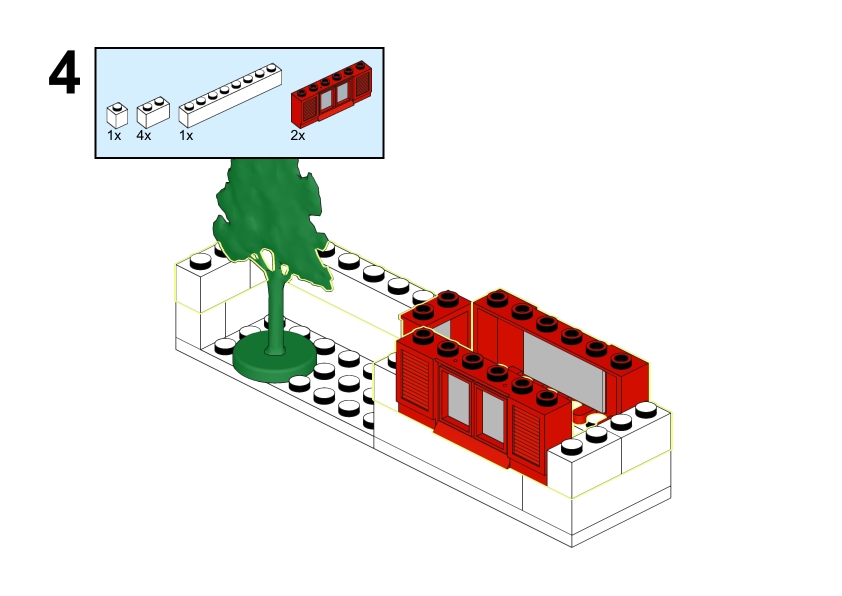 4

1x 4x 1x 2x