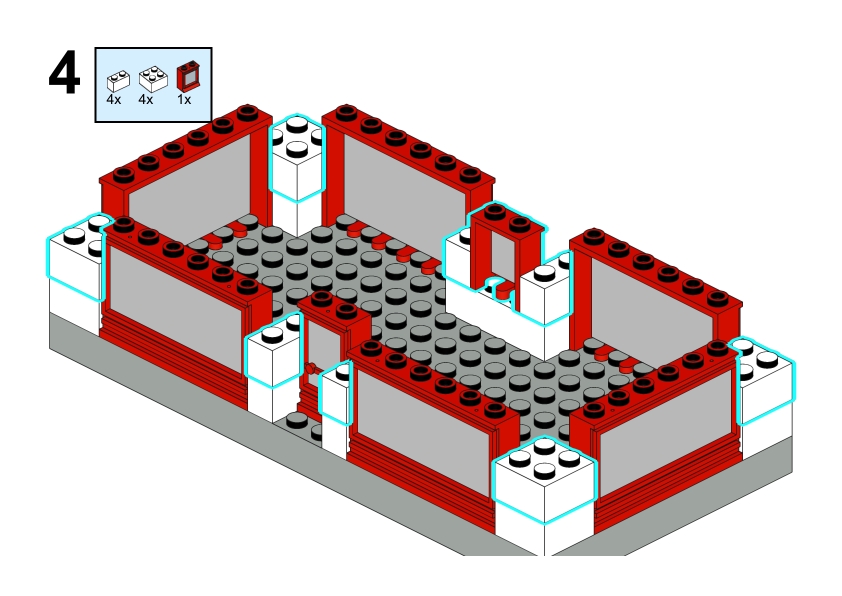 4

4x 4x 1x