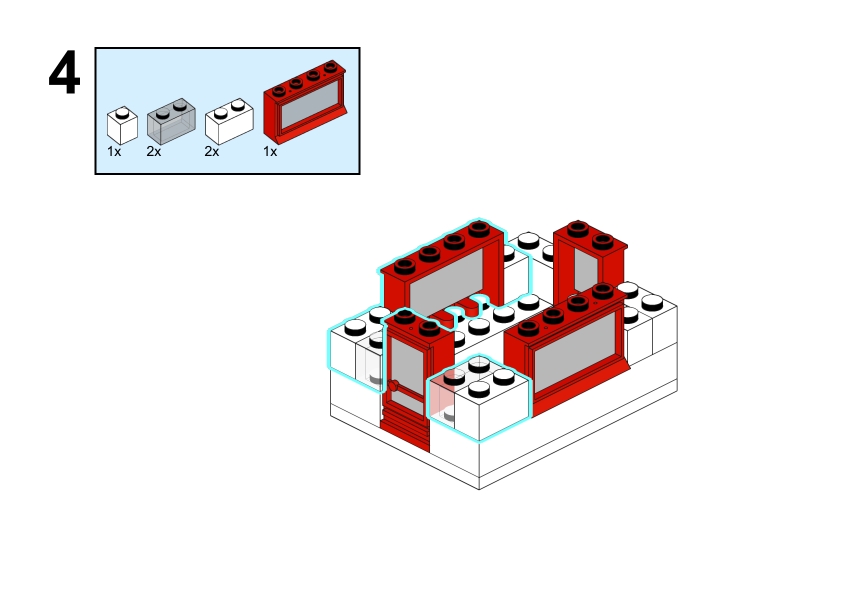 4

1x 2x 2x 1x