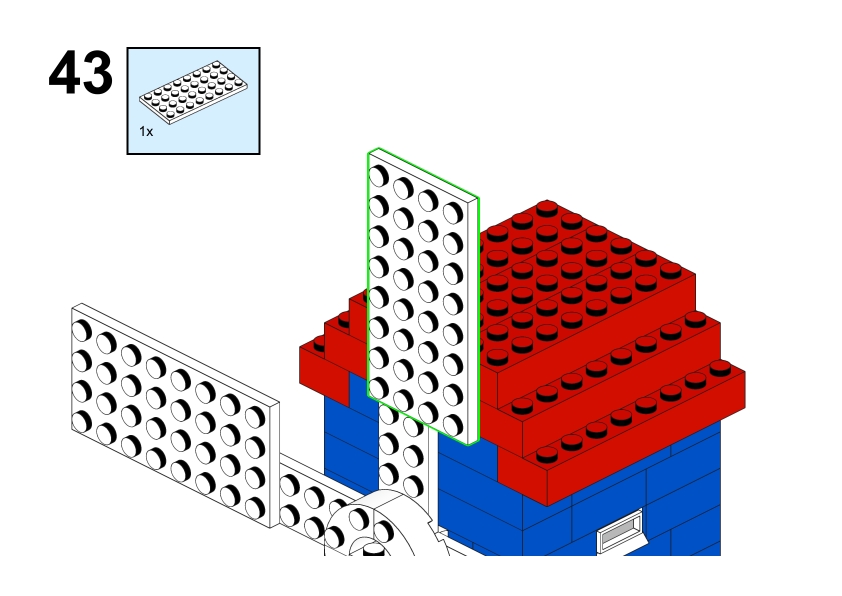 43

1x