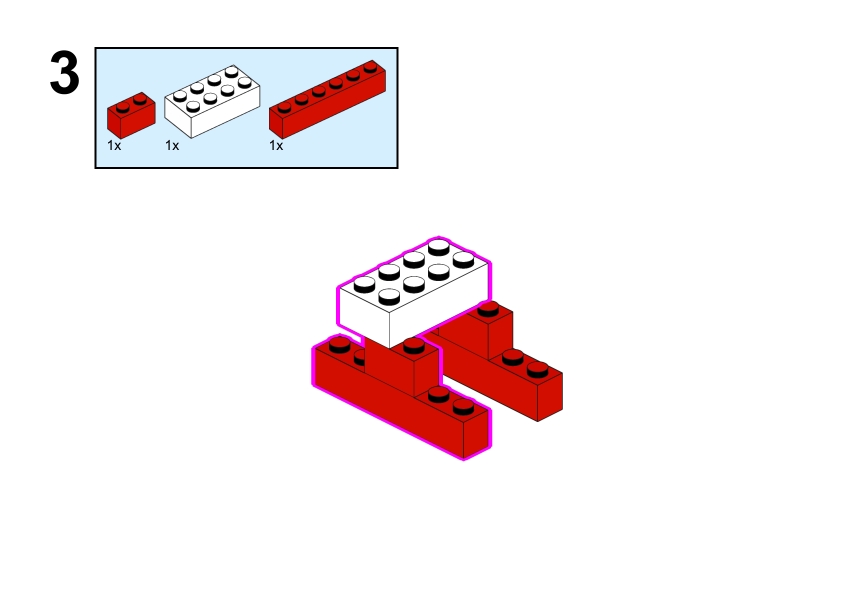 3

1x 1x 1x