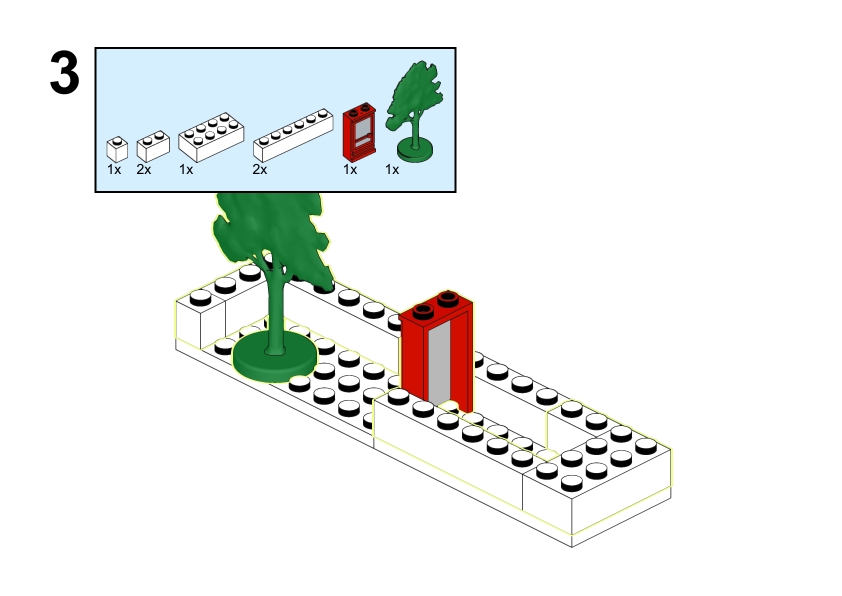 3

1x 2x 1x 2x 1x 1x