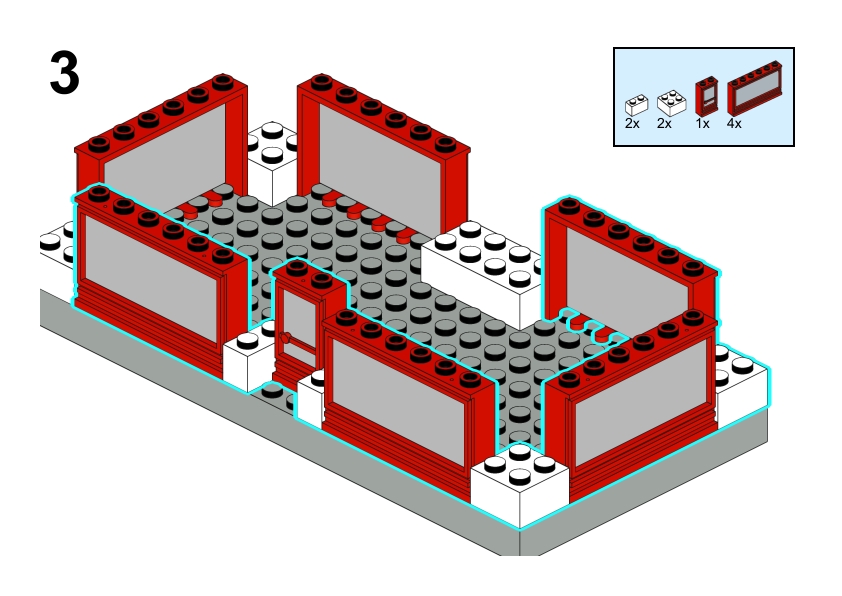 3

2x 2x 1x 4x