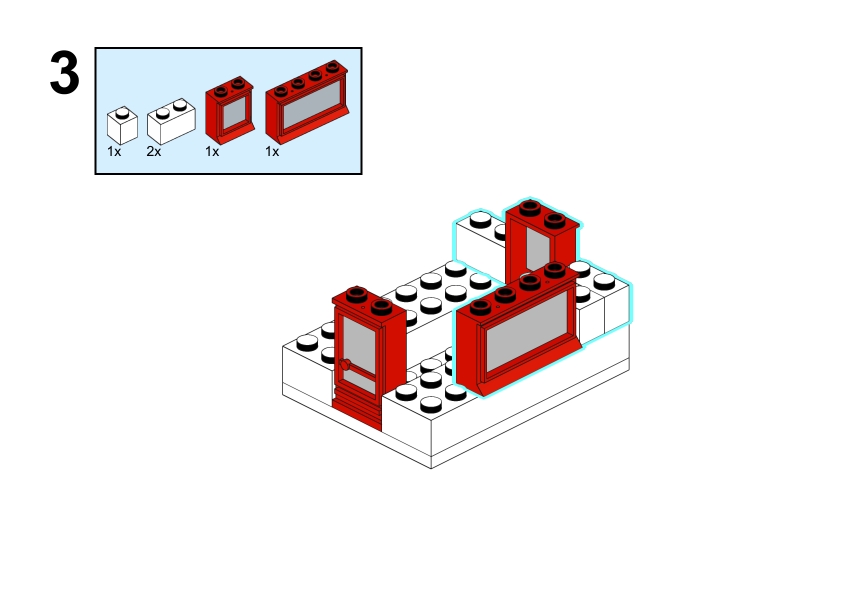 3

1x 2x 1x 1x