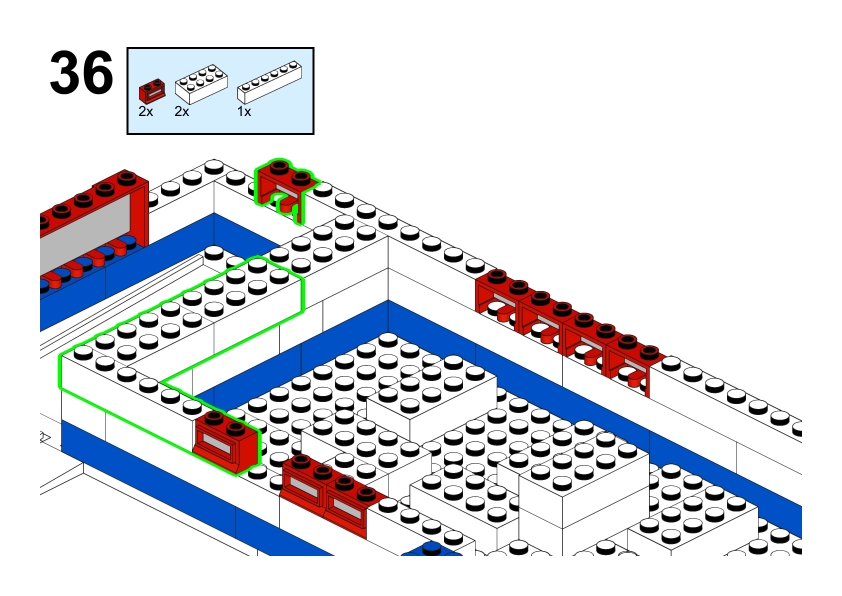 36

2x 2x 1x