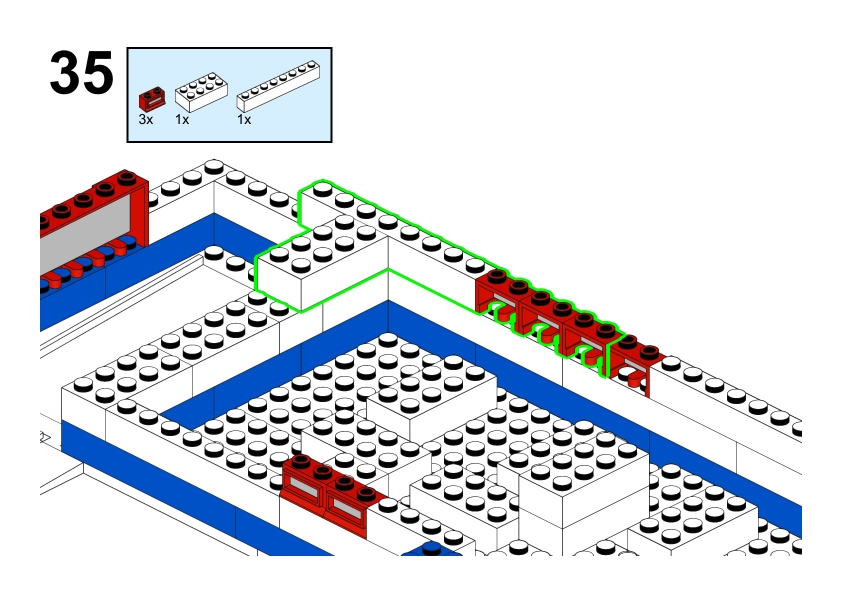 35

3x 1x 1x