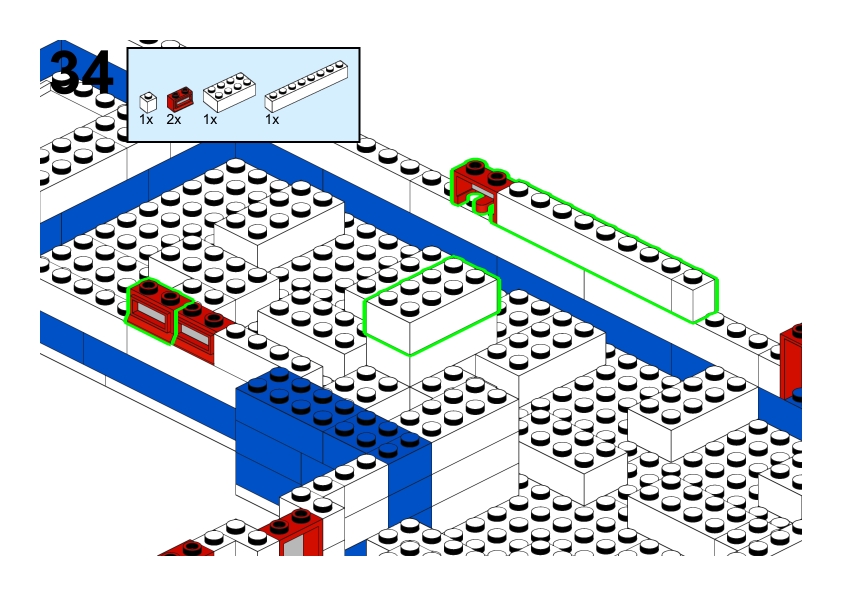 34

1x 2x 1x 1x