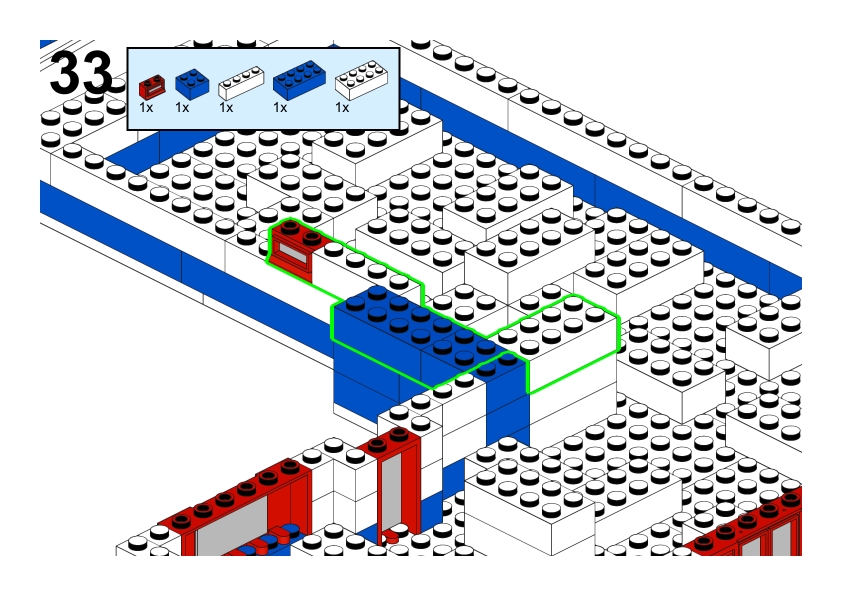 33

1x 1x 1x 1x 1x