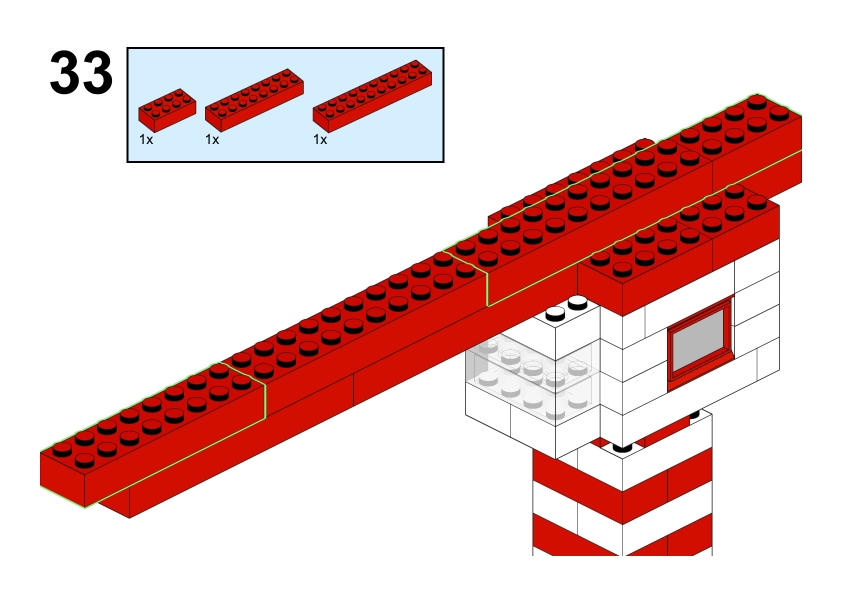 33

1x
1x
1x