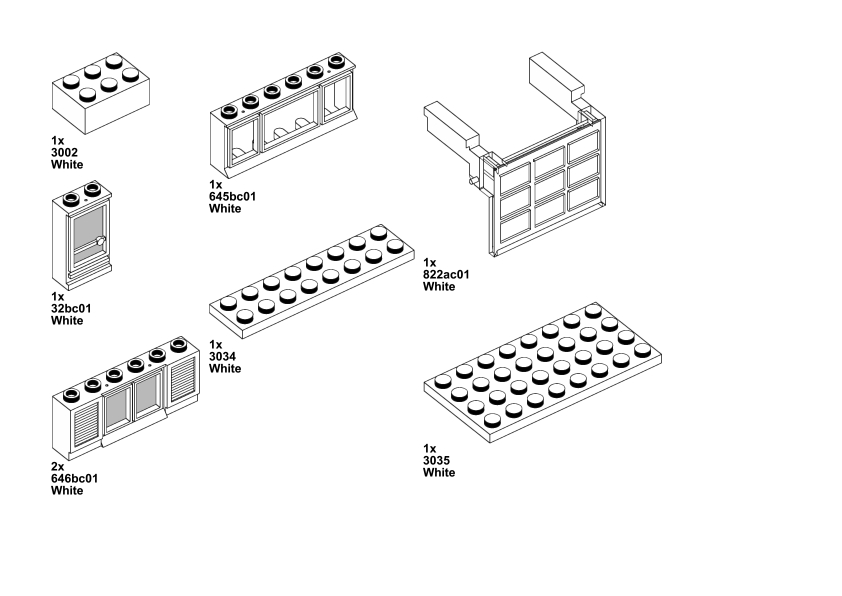 1x
3002
White

1x
32bc01
White

2x
646bc01
White

1x
645bc01
White

1x
3034
White

1x
822ac01
White

1x
3035
White