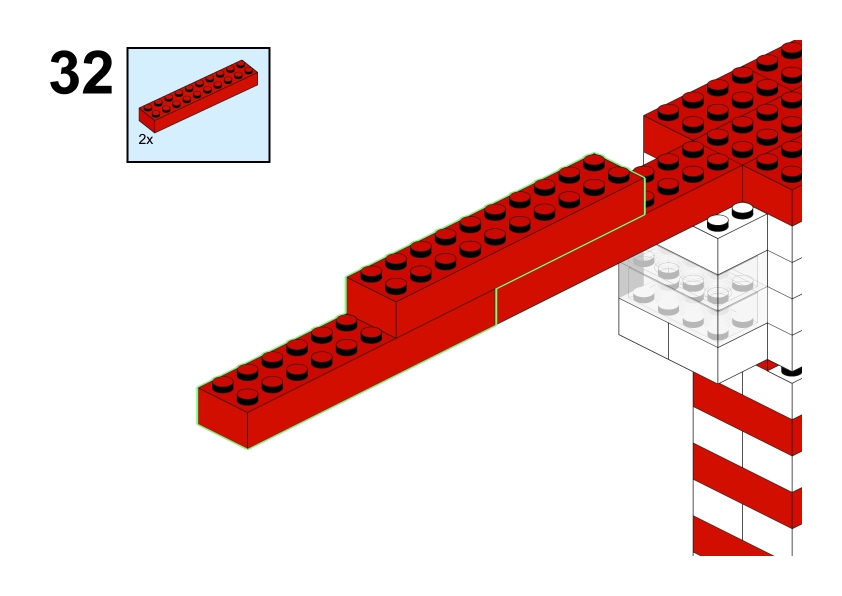 32

2x