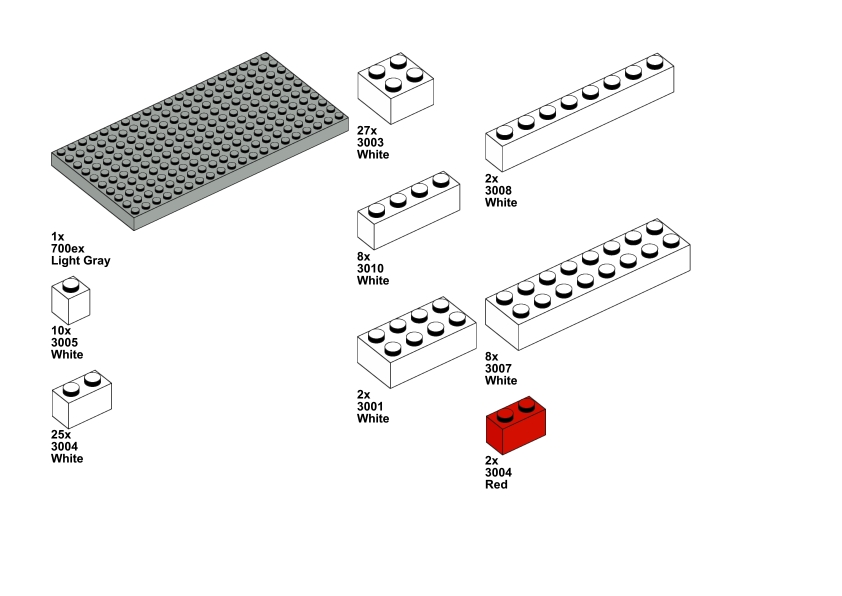 1x
700ex
Light Gray

10x
3005
White

25x
3004
White

27x
3003
White

8x
3010
White

2x
3001
White

2x
3008
White

8x
3007
White

2x
3004
Red