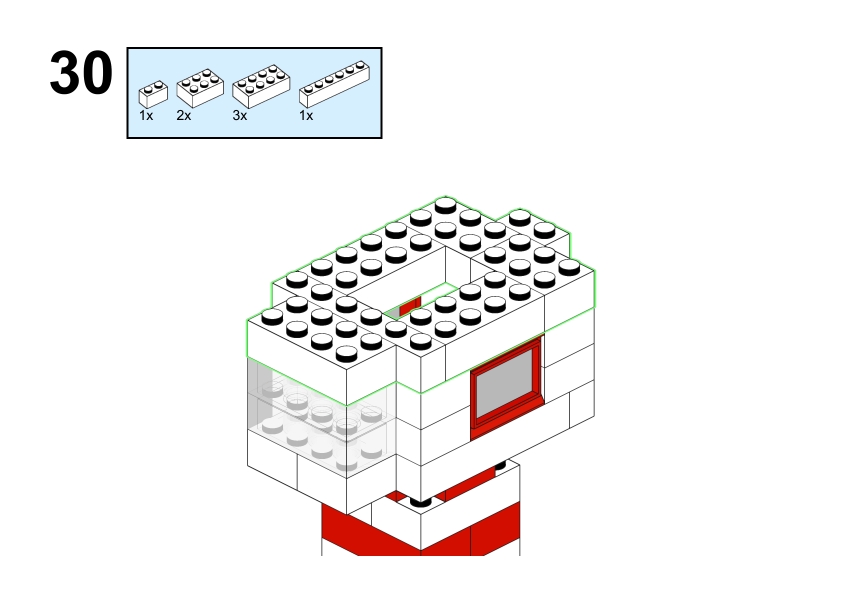 30

1x 2x 3x 1x