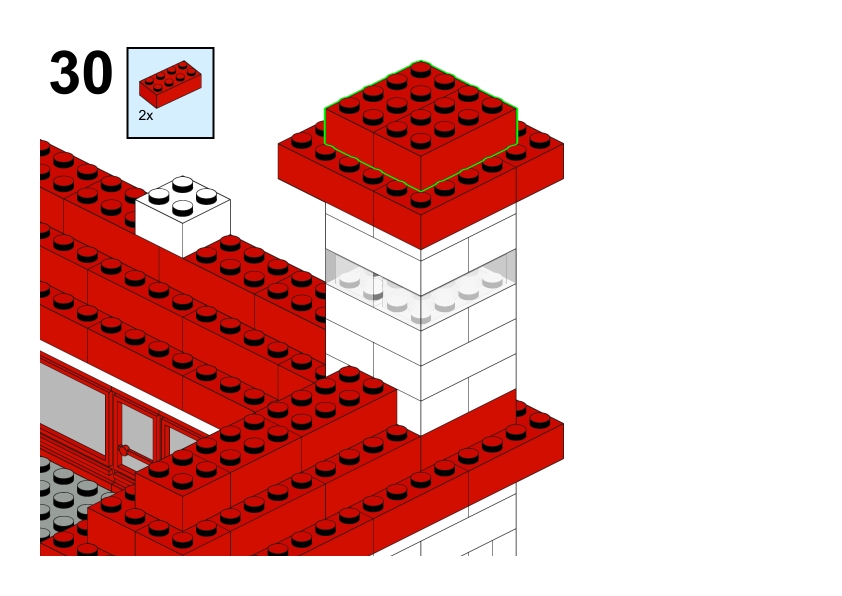 30
2x