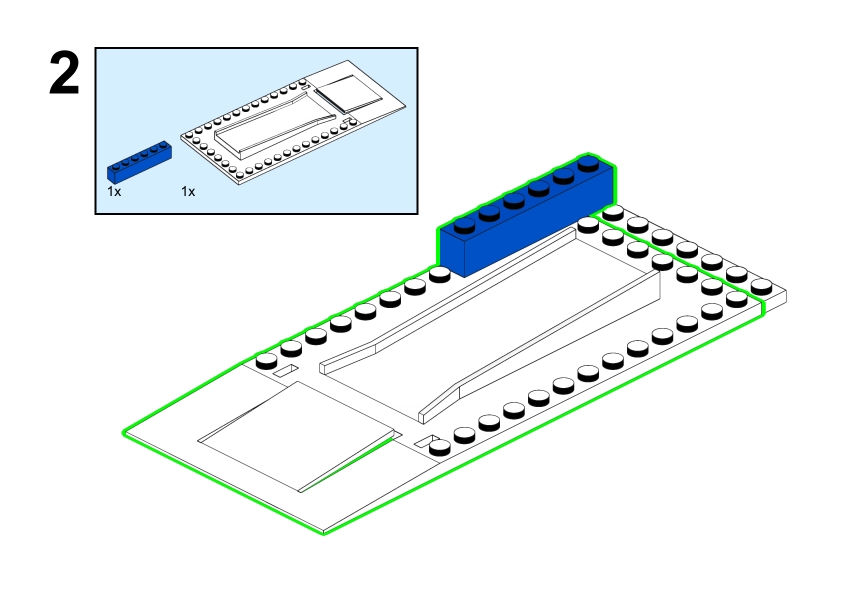 2

1x 1x