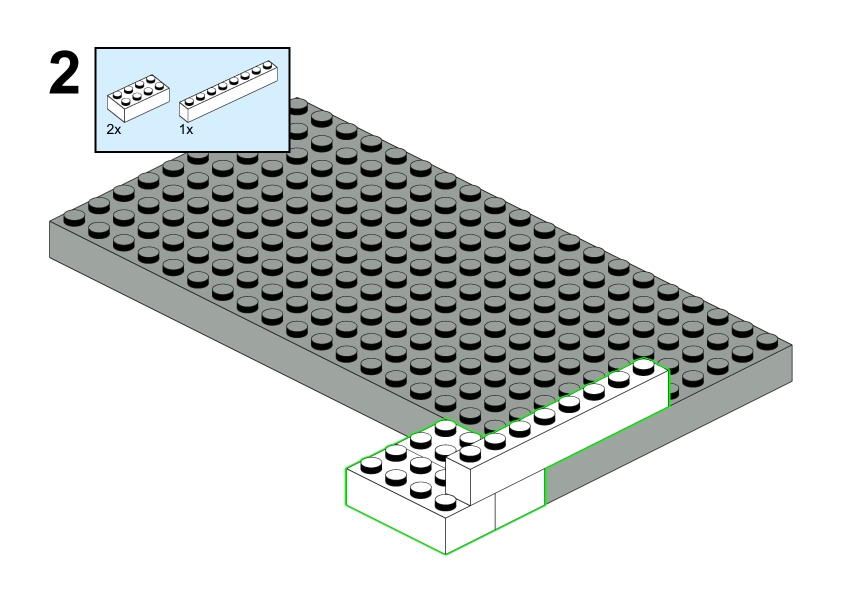 2

2x

1x