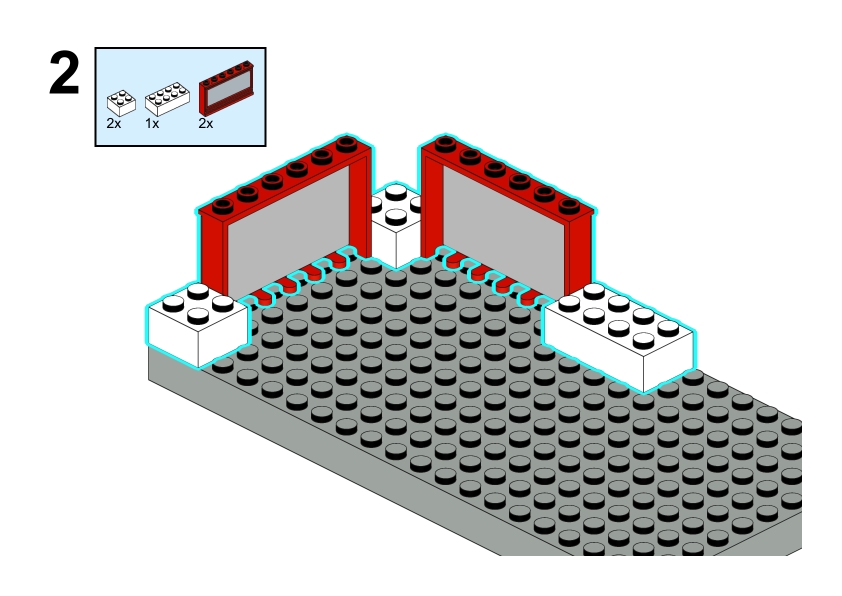 2

2x 1x 2x