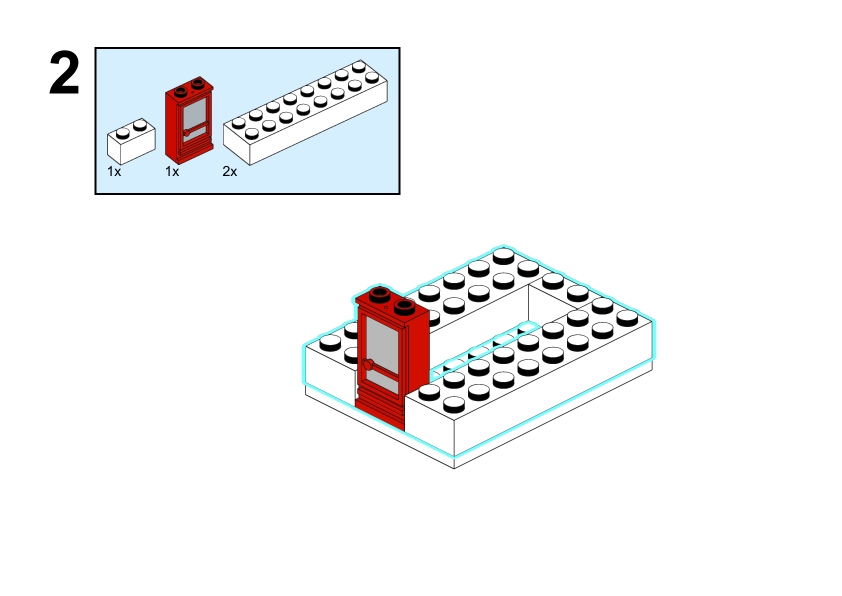 2

1x 1x 2x