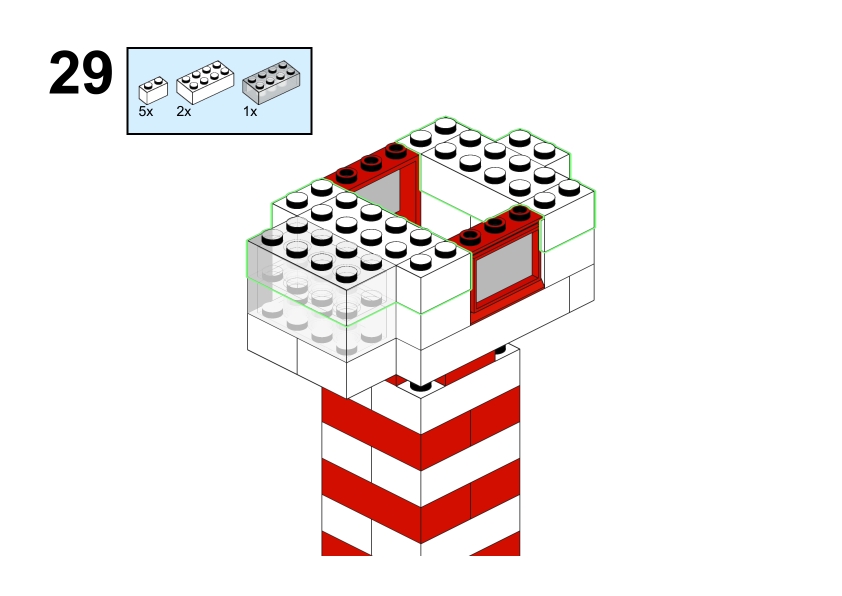 29

5x 2x 1x