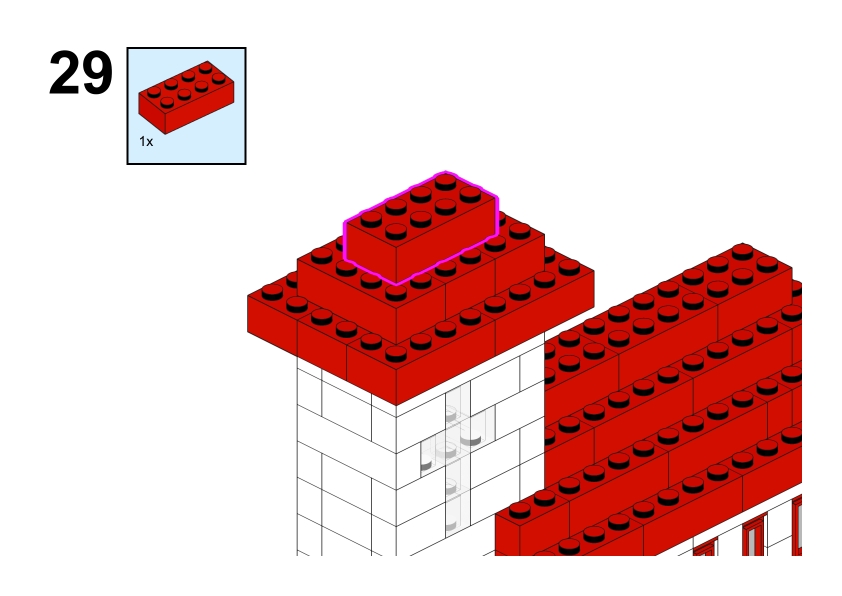 29

1x