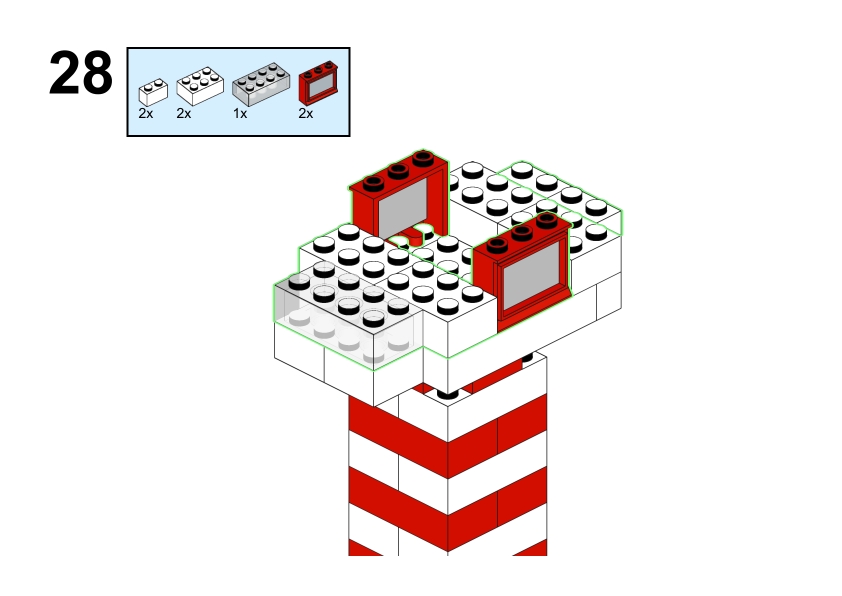 28

2x 2x 1x 2x