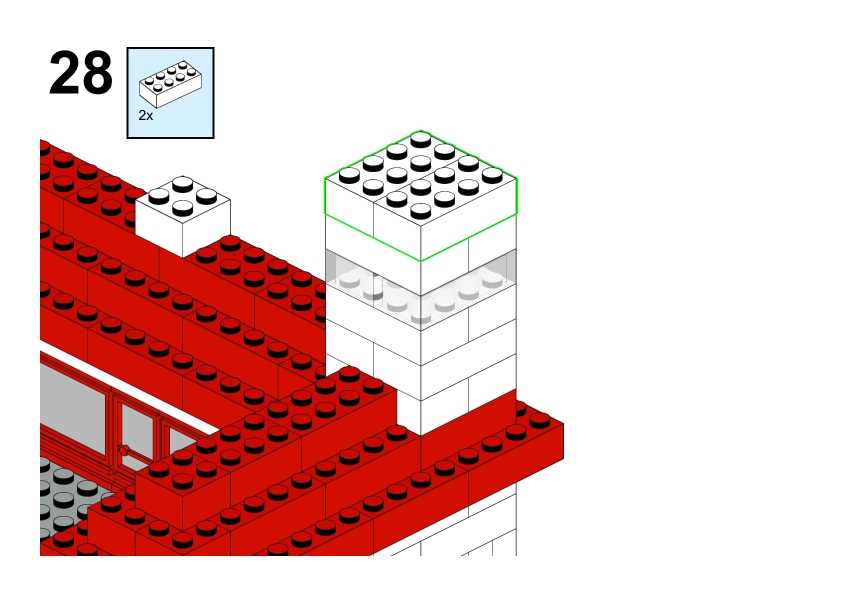 28

2x