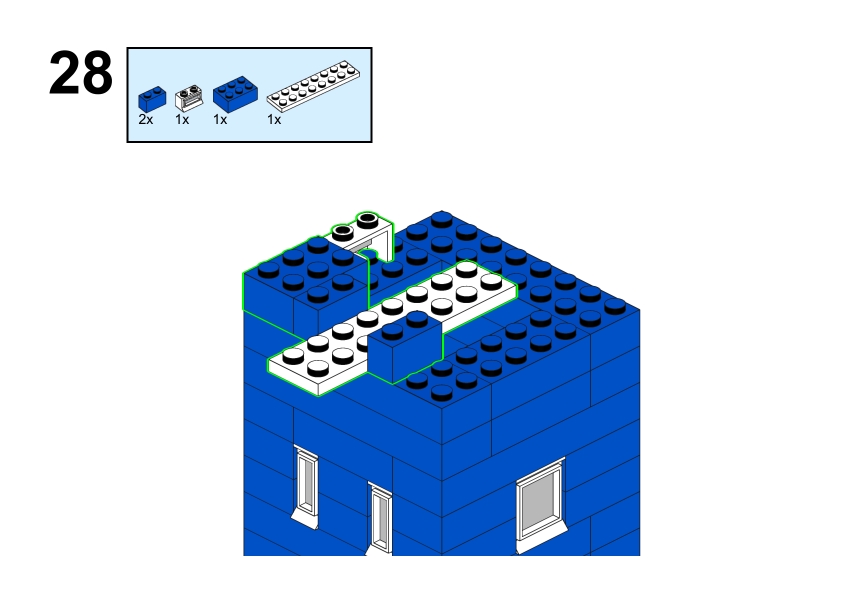 28

2x 1x 1x 1x